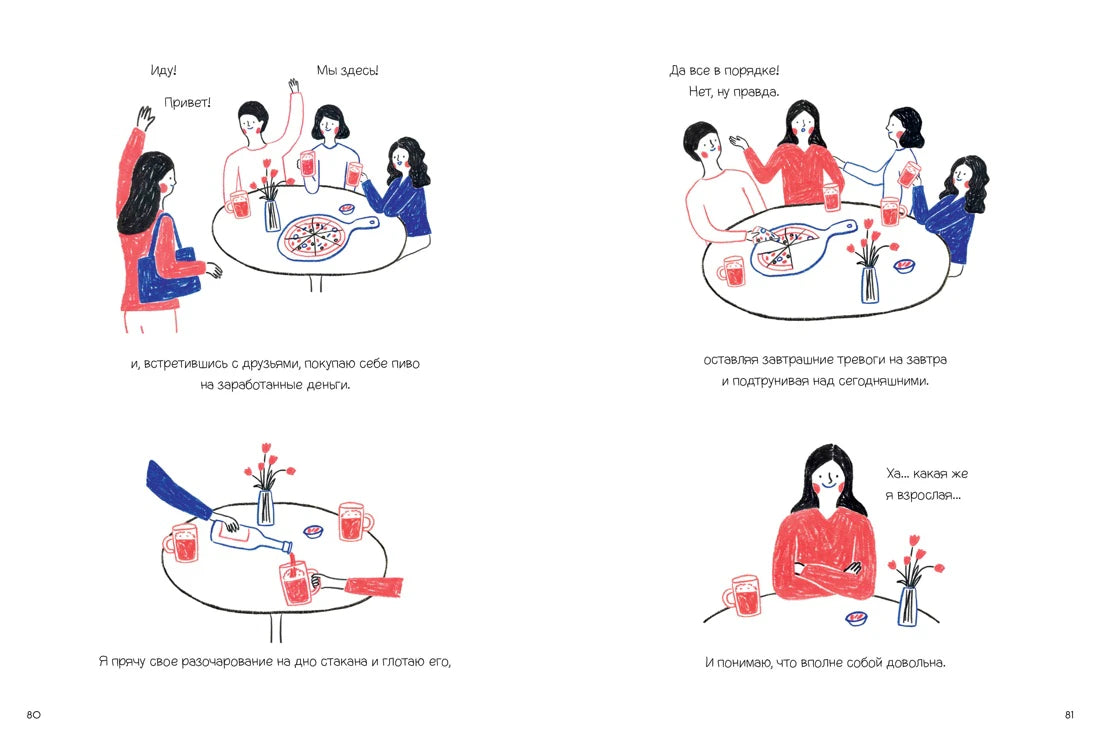 Иду!

Привет!

Мы здесь!

и, встретившись с друзьями, покупаю себе пиво на заработанные деньги.

Я прячу свое разочарование на дно стакана и глотаю его,

80

Да все в порядке!

Нет, ну правда.

оставляя завтрашние тревоги на завтра и подтрунивая над сегодняшними.

Ха... какая же я взрослая...

И понимаю, что вполне собой довольна.

81