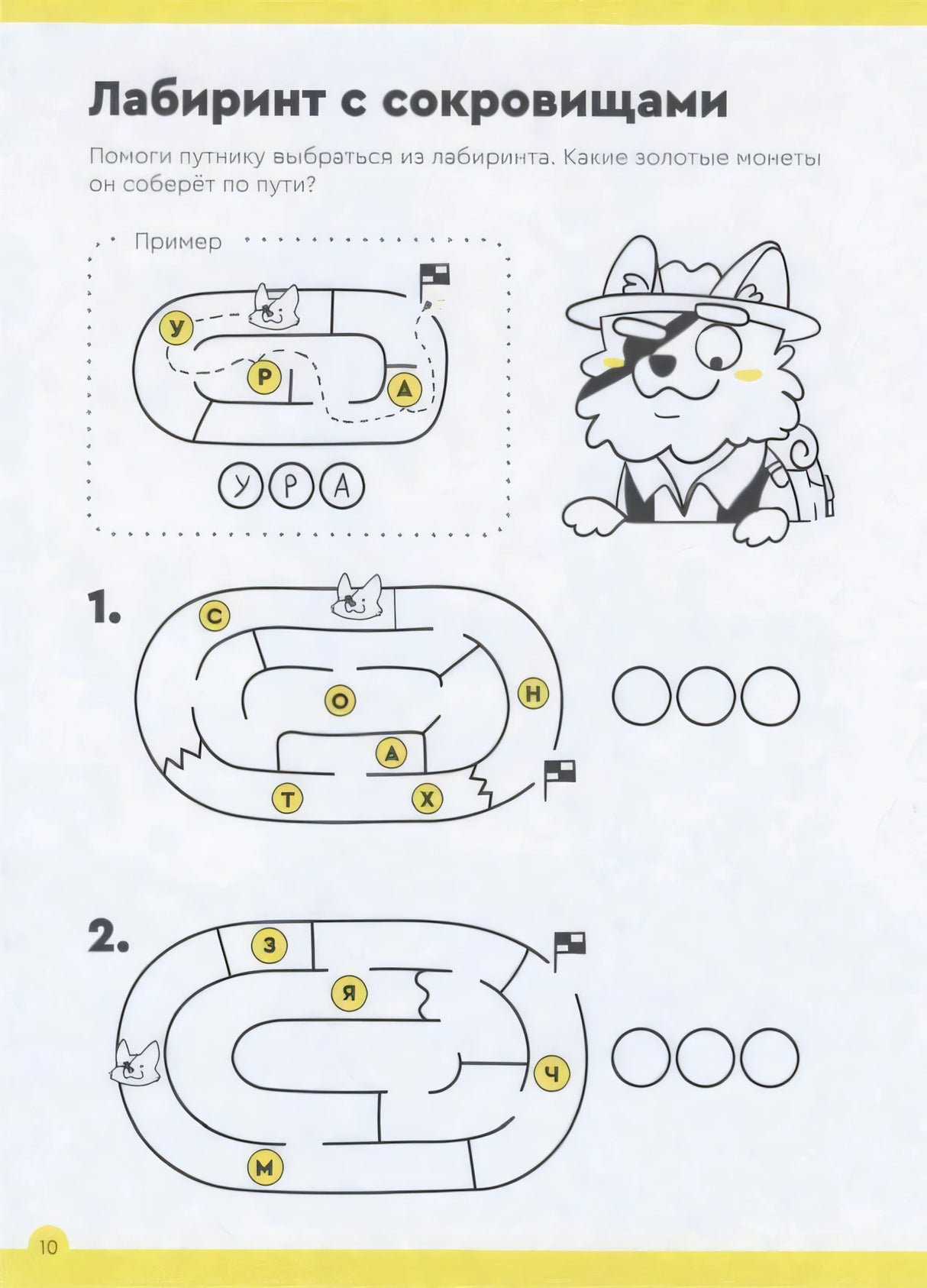 Лабиринт с сокровищами

Помоги путнику выбраться из лабиринта. Какие золотые монеты он соберёт по пути?

Пример

У

Р

А

У Р А

1.

С

О

Н

А

Т

Х

2.

З

Я

Ч

М

10