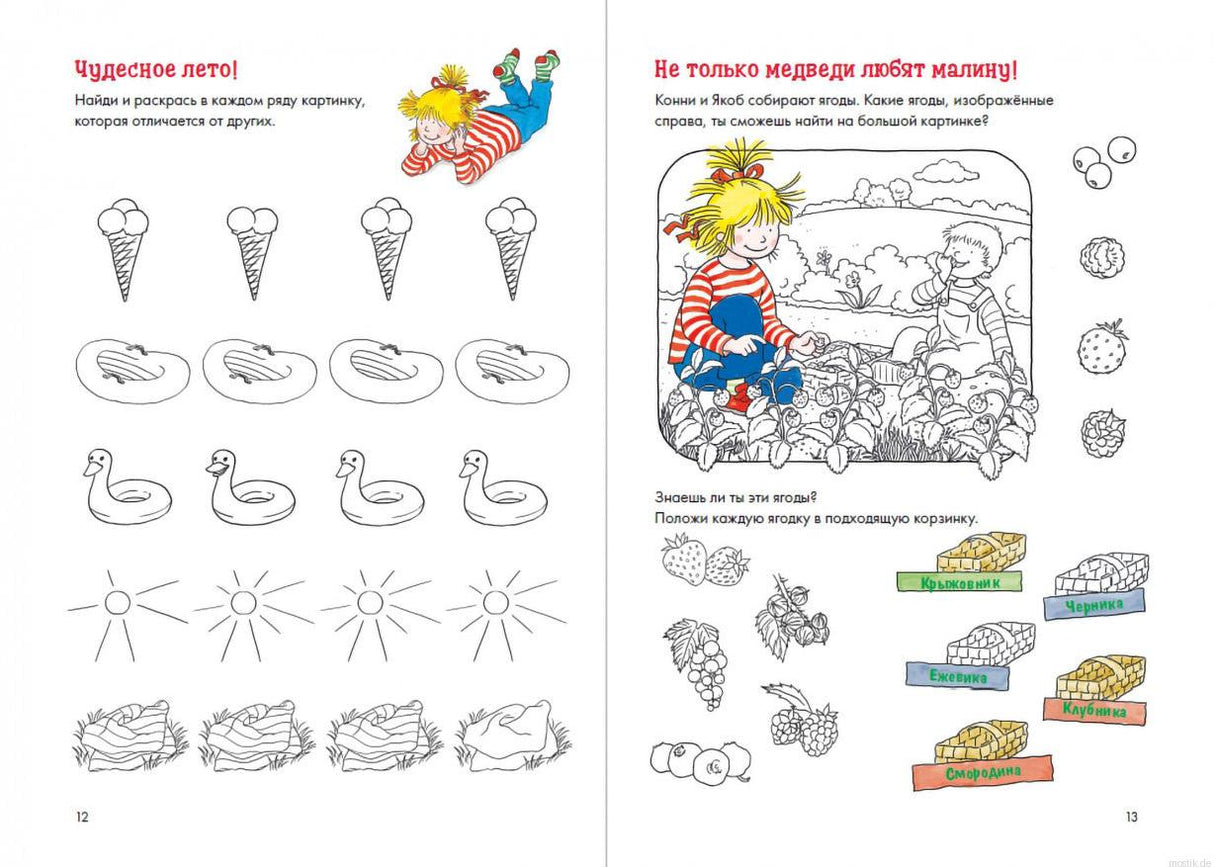 Чудесное лето!

Найди и раскрась в каждом ряду картинку, которая отличается от других.

12

Не только медведи любят малину!

Конни и Якоб собирают ягоды. Какие ягоды, изображённые справа, ты сможешь найти на большой картинке?

Знаешь ли ты эти ягоды?
Положи каждую ягодку в подходящую корзинку.

Крыжовник

Черника

Ежевика

Клубника

Смородина

13

mostik.de