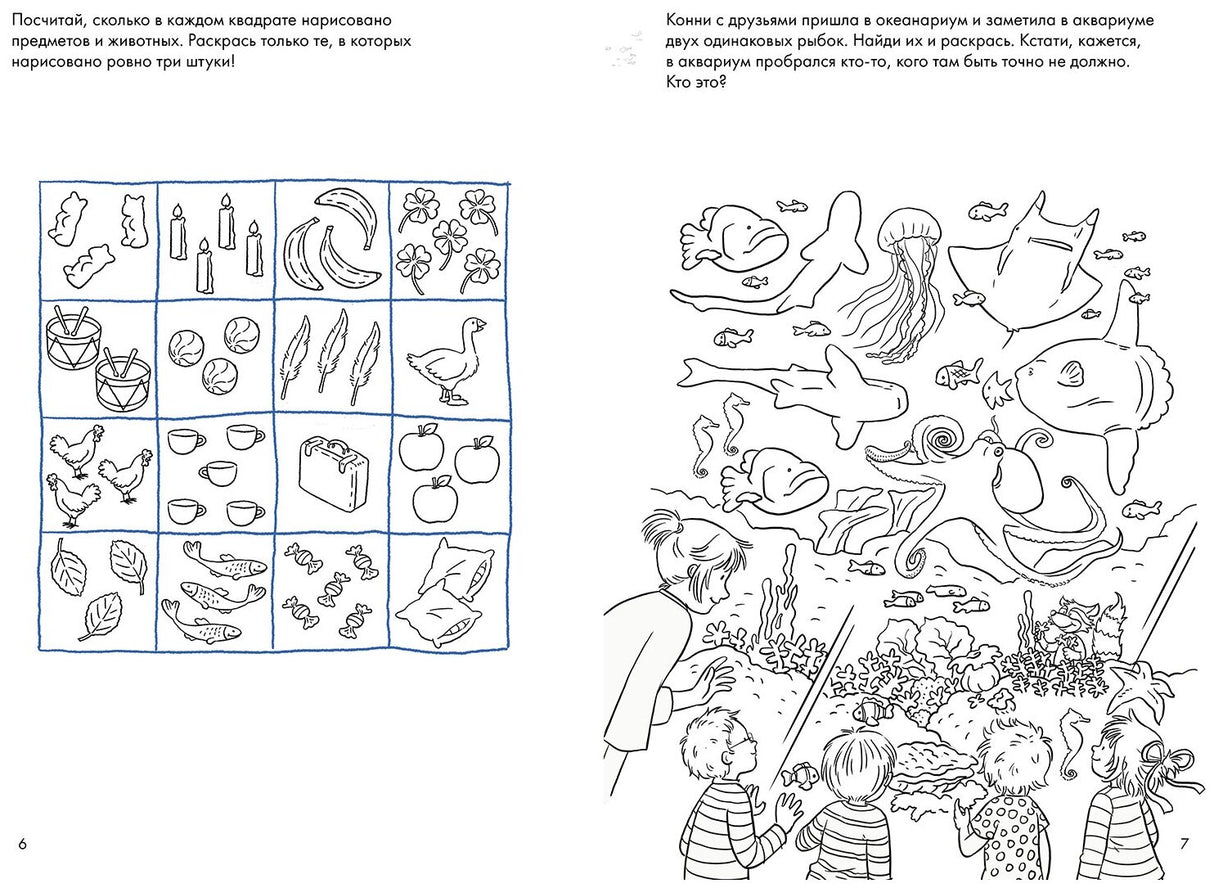 Посчитай, сколько в каждом квадрате нарисовано предметов и животных. Раскрась только те, в которых нарисовано ровно три штуки!

6

Конни с друзьями пришла в океанариум и заметила в аквариуме двух одинаковых рыбок. Найди их и раскрась. Кстати, кажется, в аквариум пробрался кто-то, кого там быть точно не должно. Кто это?

7