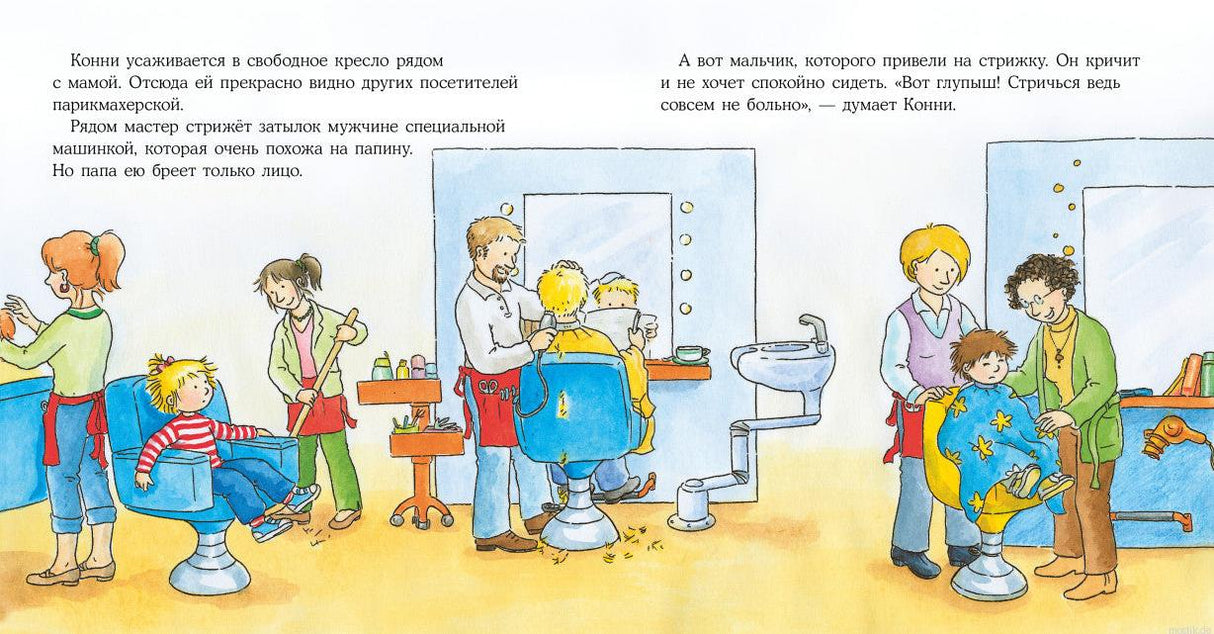 Конни усаживается в свободное кресло рядом с мамой. Отсюда ей прекрасно видно других посетителей парикмахерской.

Рядом мастер стрижёт затылок мужчине специальной машинкой, которая очень похожа на папину. Но папа ею бреет только лицо.

А вот мальчик, которого привели на стрижку. Он кричит и не хочет спокойно сидеть. «Вот глупыш! Стричься ведь совсем не больно», — думает Конни.