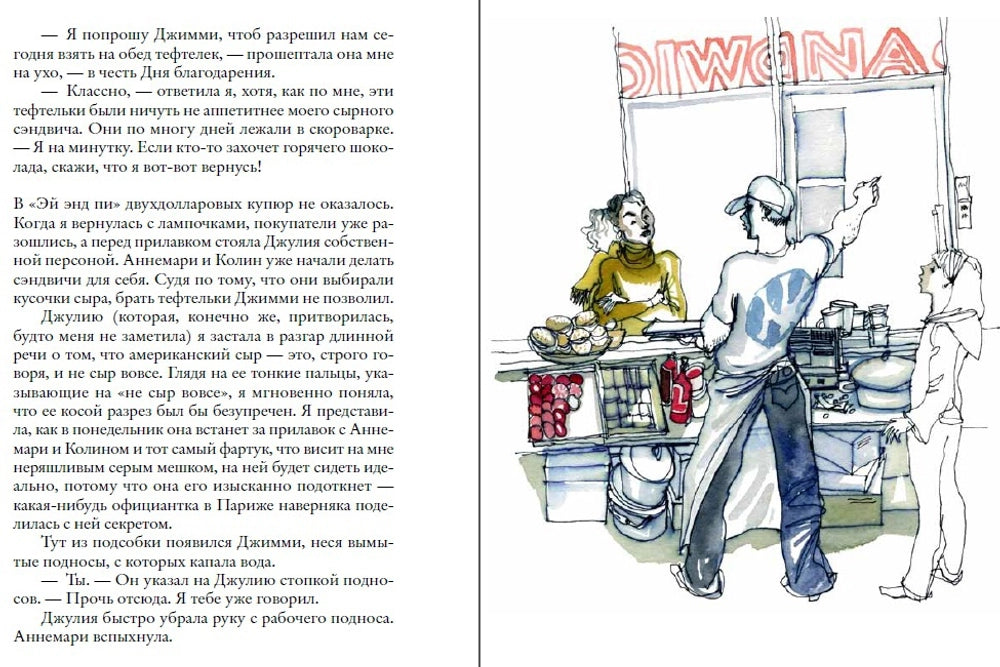 — Я попрошу Джимми, чтоб разрешил нам сегодня взять на обед тефтелек, — прошептала она мне на ухо, — в честь Дня благодарения.

— Классно, — ответила я, хотя, как по мне, эти тефтельки были ничуть не аппетитнее моего сырного сэндвича. Они по многу дней лежали в скороварке. — Я на минутку. Если кто-то захочет горячего шоколада, скажи, что я вот-вот вернусь!

В «Эй энд пи» двухдолларовых купюр не оказалось. Когда я вернулась с лампочками, покупатели уже разошлись, а перед прилавком стояла Джулия собственной персоной. Аннемари и Колин уже начали делать сэндвичи для себя. Судя по тому, что они выбирали кусочки сыра, брать тефтельки Джимми не позволил.

Джулию (которая, конечно же, притворилась, будто меня не заметила) я застала в разгар длинной речи о том, что американский сыр — это, строго говоря, и не сыр вовсе. Глядя на ее тонкие пальцы, указывающие на «не сыр вовсе», я мгновенно поняла, что ее косой разрез был бы безупречен. Я представила, как в понедельник она встанет за прилавок с Аннемари и Колином и тот самый фартук, что висит на мне неряшливым серым мешком, на ней будет сидеть идеально, потому что она его изысканно подоткнет — какая-нибудь официантка в Париже наверняка поделилась с ней секретом.

Тут из подсобки появился Джимми, неся вымытые подносы, с которых капала вода.

— Ты. — Он указал на Джулию стопкой подносов. — Прочь отсюда. Я тебе уже говорил.

Джулия быстро убрала руку с рабочего подноса. Аннемари вспыхнула.

DIWONA