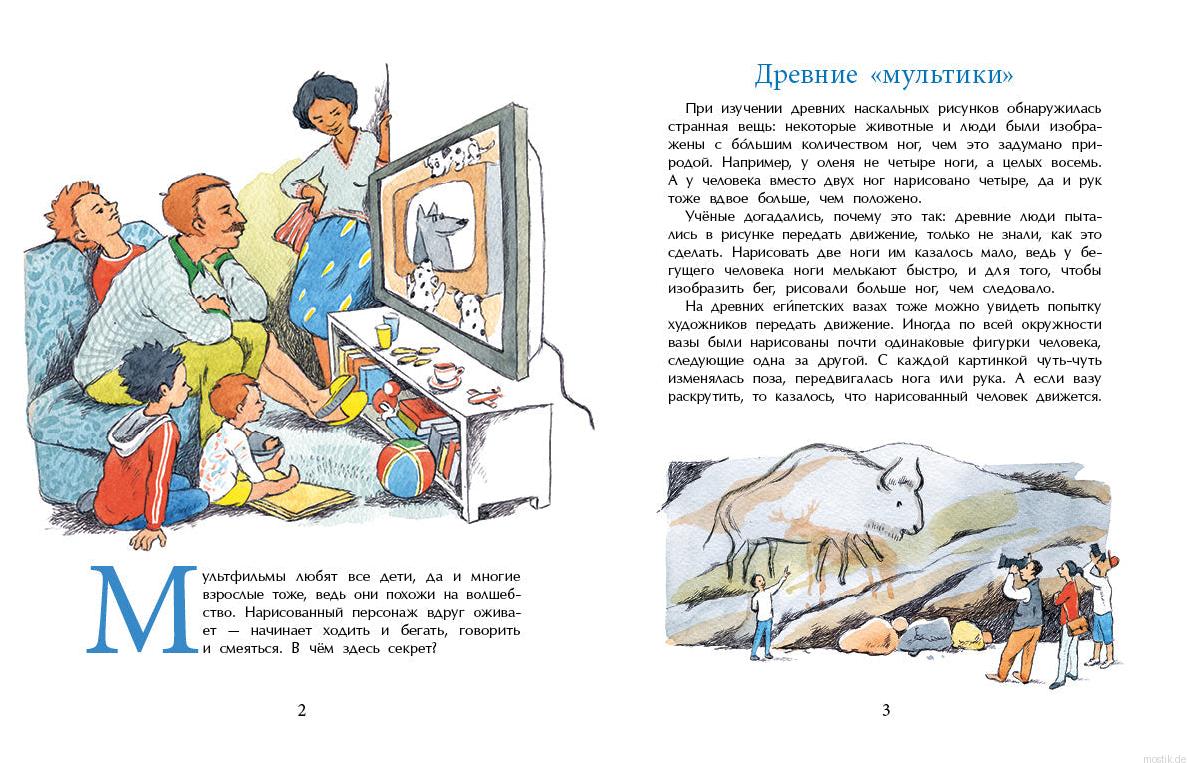 Мультфильмы любят все дети, да и многие взрослые тоже, ведь они похожи на волшебство. Нарисованный персонаж вдруг оживает — начинает ходить и бегать, говорить и смеяться. В чём здесь секрет?

2

Древние «мультики»

При изучении древних наскальных рисунков обнаружилась странная вещь: некоторые животные и люди были изображены с бо́льшим количеством ног, чем это задумано природой. Например, у оленя не четыре ноги, а целых восемь. А у человека вместо двух ног нарисовано четыре, да и рук тоже вдвое больше, чем положено.

Учёные догадались, почему это так: древние люди пытались в рисунке передать движение, только не знали, как это сделать. Нарисовать две ноги им казалось мало, ведь у бегущего человека ноги мелькают быстро, и для того, чтобы изобразить бег, рисовали больше ног, чем следовало.

На древних египетских вазах тоже можно увидеть попытку художников передать движение. Иногда по всей окружности вазы были нарисованы почти одинаковые фигурки человека, следующие одна за другой. С каждой картинкой чуть-чуть изменялась поза, передвигалась нога или рука. А если вазу раскрутить, то казалось, что нарисованный человек движется.

3

mostik.de