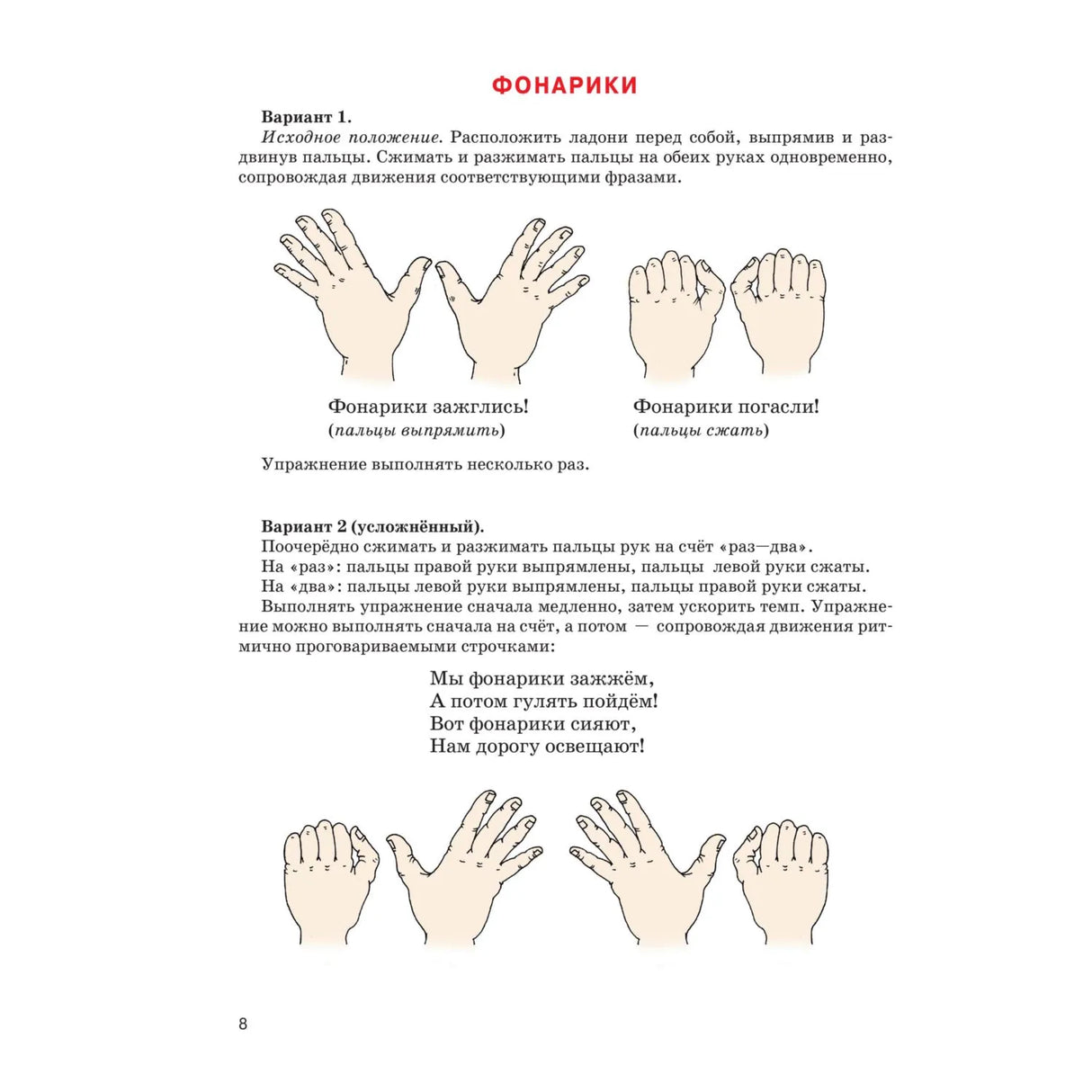 ФОНАРИКИ

Вариант 1.
Исходное положение. Расположить ладони перед собой, выпрямив и раздвинув пальцы. Сжимать и разжимать пальцы на обеих руках одновременно, сопровождая движения соответствующими фразами.

Фонарики зажглись!
(пальцы выпрямить)

Фонарики погасли!
(пальцы сжать)

Упражнение выполнять несколько раз.

Вариант 2 (усложнённый).
Поочерёдно сжимать и разжимать пальцы рук на счёт «раз—два».
На «раз»: пальцы правой руки выпрямлены, пальцы левой руки сжаты.
На «два»: пальцы левой руки выпрямлены, пальцы правой руки сжаты.
Выполнять упражнение сначала медленно, затем ускорить темп. Упражнение можно выполнять сначала на счёт, а потом — сопровождая движения ритмично проговариваемыми строчками:

Мы фонарики зажжём,
А потом гулять пойдём!
Вот фонарики сияют,
Нам дорогу освещают!

8