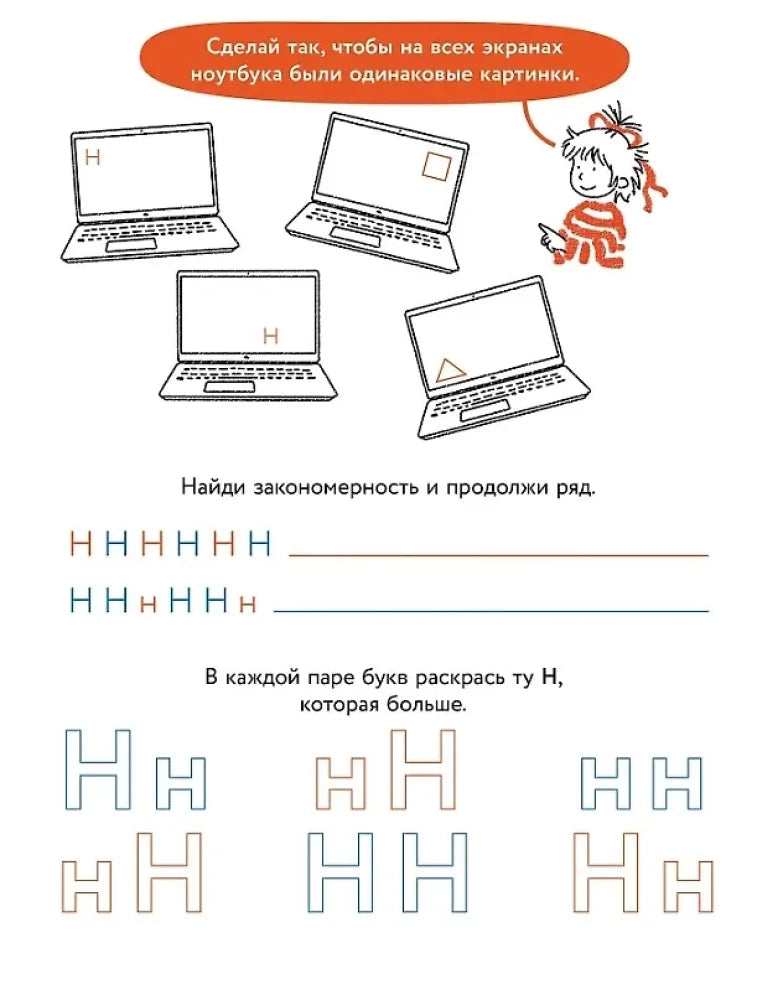 Сделай так, чтобы на всех экранах ноутбука были одинаковые картинки.

Н

Н

Найди закономерность и продолжи ряд.

Н Н Н Н Н Н

Н Н н Н Н н

В каждой паре букв раскрась ту Н, которая больше.

Н н н Н н н

н Н Н Н Н н