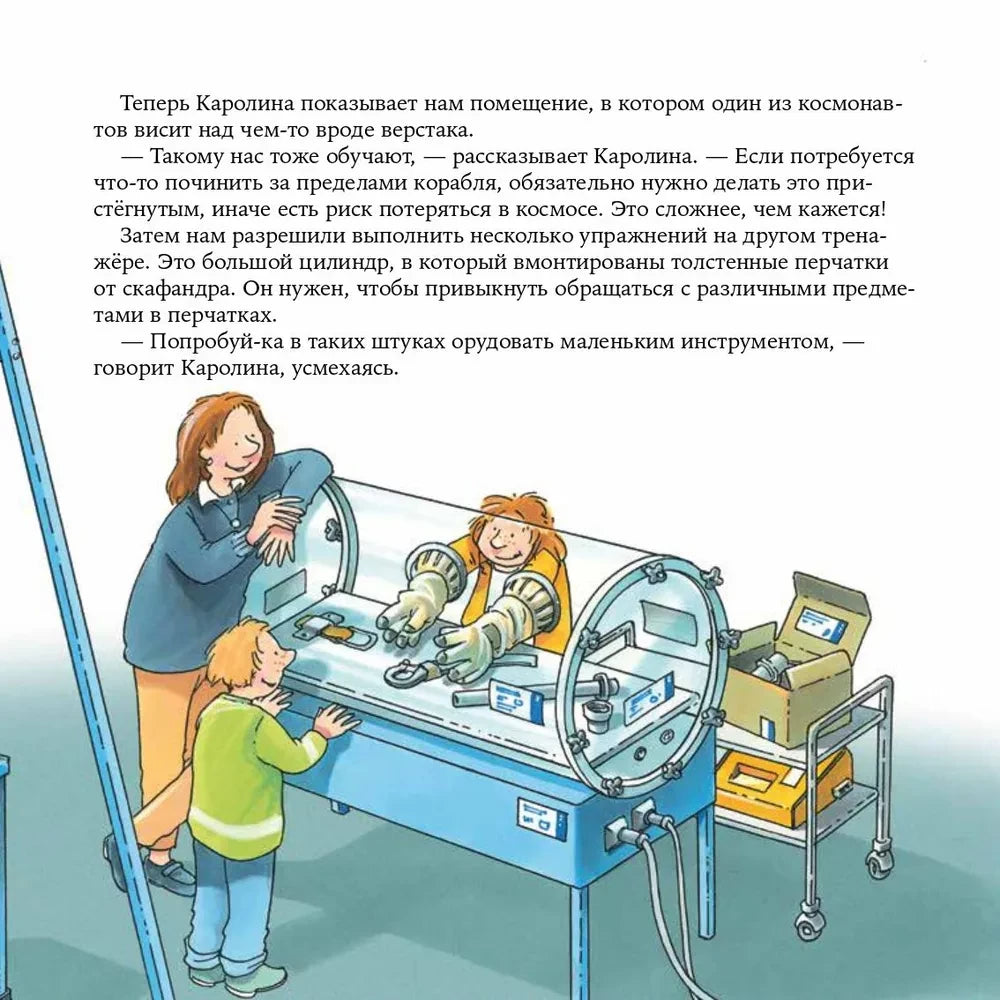 Теперь Каролина показывает нам помещение, в котором один из космонавтов висит над чем-то вроде верстака.

— Такому нас тоже обучают, — рассказывает Каролина. — Если потребуется что-то починить за пределами корабля, обязательно нужно делать это пристёгнутым, иначе есть риск потеряться в космосе. Это сложнее, чем кажется!

Затем нам разрешили выполнить несколько упражнений на другом тренажёре. Это большой цилиндр, в который вмонтированы толстенные перчатки от скафандра. Он нужен, чтобы привыкнуть обращаться с различными предметами в перчатках.

— Попробуй-ка в таких штуках орудовать маленьким инструментом, — говорит Каролина, усмехаясь.