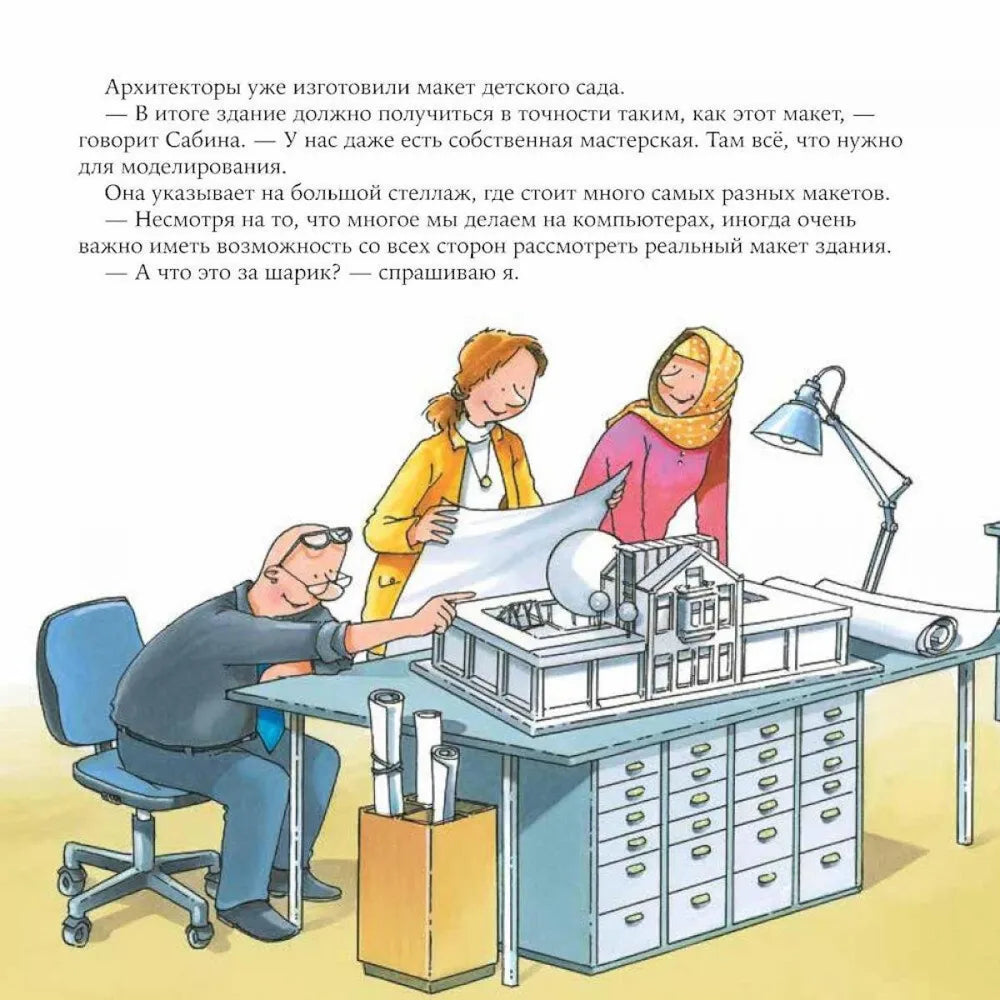 Архитекторы уже изготовили макет детского сада.

— В итоге здание должно получиться в точности таким, как этот макет, — говорит Сабина. — У нас даже есть собственная мастерская. Там всё, что нужно для моделирования.

Она указывает на большой стеллаж, где стоит много самых разных макетов.

— Несмотря на то, что многое мы делаем на компьютерах, иногда очень важно иметь возможность со всех сторон рассмотреть реальный макет здания.

— А что это за шарик? — спрашиваю я.