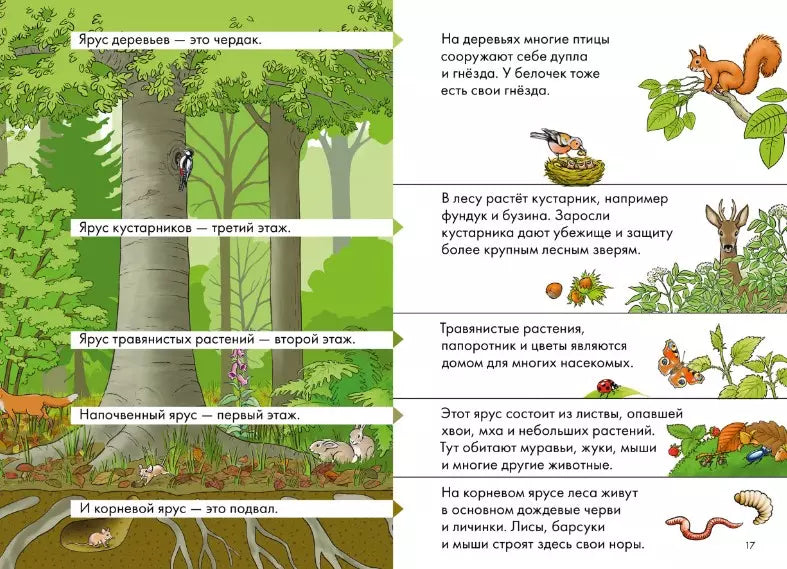 Ярус деревьев — это чердак.

Ярус кустарников — третий этаж.

Ярус травянистых растений — второй этаж.

Напочвенный ярус — первый этаж.

И корневой ярус — это подвал.

На деревьях многие птицы сооружают себе дупла и гнёзда. У белочек тоже есть свои гнёзда.

В лесу растёт кустарник, например фундук и бузина. Заросли кустарника дают убежище и защиту более крупным лесным зверям.

Травянистые растения, папоротник и цветы являются домом для многих насекомых.

Этот ярус состоит из листвы, опавшей хвои, мха и небольших растений. Тут обитают муравьи, жуки, мыши и многие другие животные.

На корневом ярусе леса живут в основном дождевые черви и личинки. Лисы, барсуки и мыши строят здесь свои норы.

17