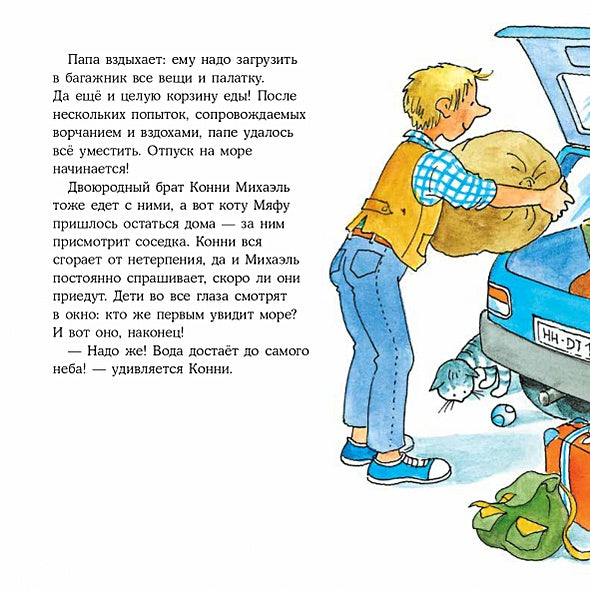 Папа вздыхает: ему надо загрузить в багажник все вещи и палатку. Да ещё и целую корзину еды! После нескольких попыток, сопровождаемых ворчанием и вздохами, папе удалось всё уместить. Отпуск на море начинается!

Двоюродный брат Конни Михаэль тоже едет с ними, а вот коту Мяфу пришлось остаться дома — за ним присмотрит соседка. Конни вся сгорает от нетерпения, да и Михаэль постоянно спрашивает, скоро ли они приедут. Дети во все глаза смотрят в окно: кто же первым увидит море? И вот оно, наконец!

— Надо же! Вода достаёт до самого неба! — удивляется Конни.

HH-DT 1