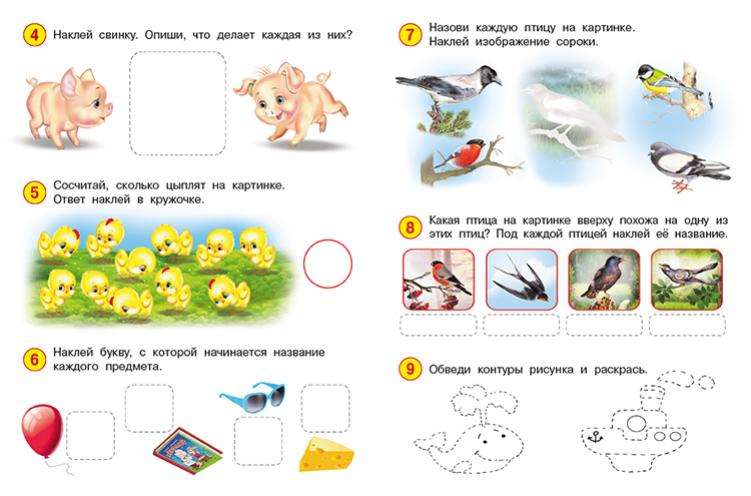 4 Наклей свинку. Опиши, что делает каждая из них?

5 Сосчитай, сколько цыплят на картинке. Ответ наклей в кружочке.

6 Наклей букву, с которой начинается название каждого предмета.

7 Назови каждую птицу на картинке. Наклей изображение сороки.

8 Какая птица на картинке вверху похожа на одну из этих птиц? Под каждой птицей наклей её название.

9 Обведи контуры рисунка и раскрась.