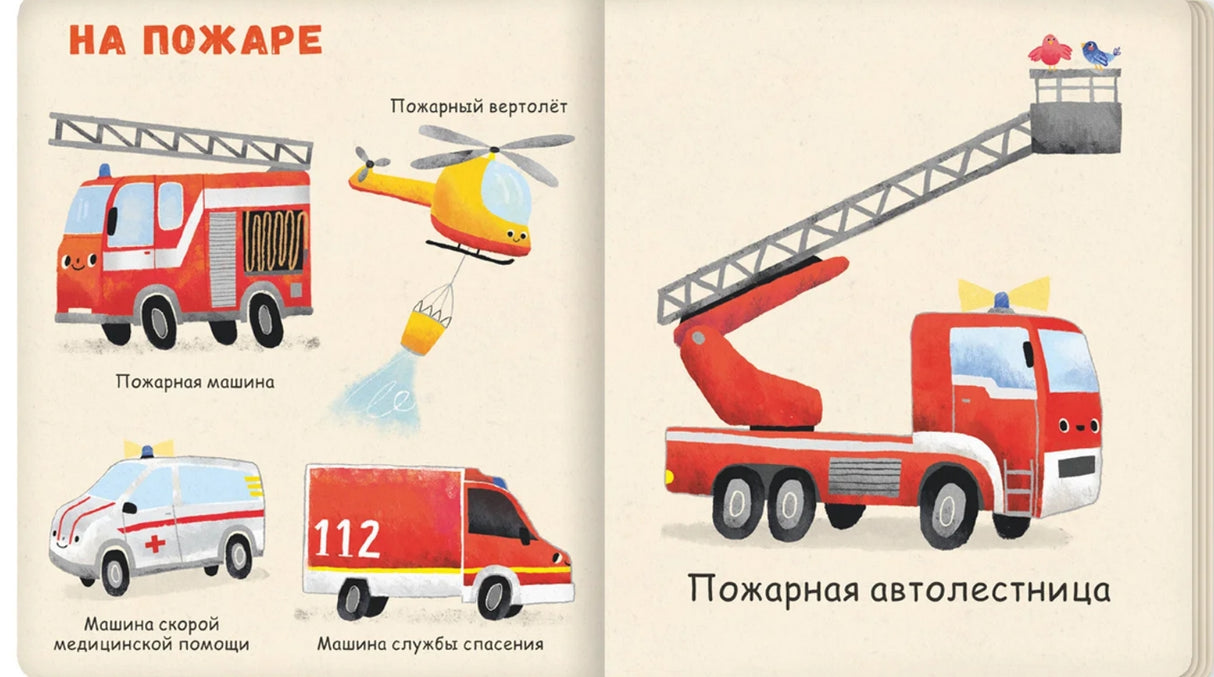 НА ПОЖАРЕ

Пожарный вертолёт

Пожарная машина

112

Машина скорой медицинской помощи

Машина службы спасения

Пожарная автолестница