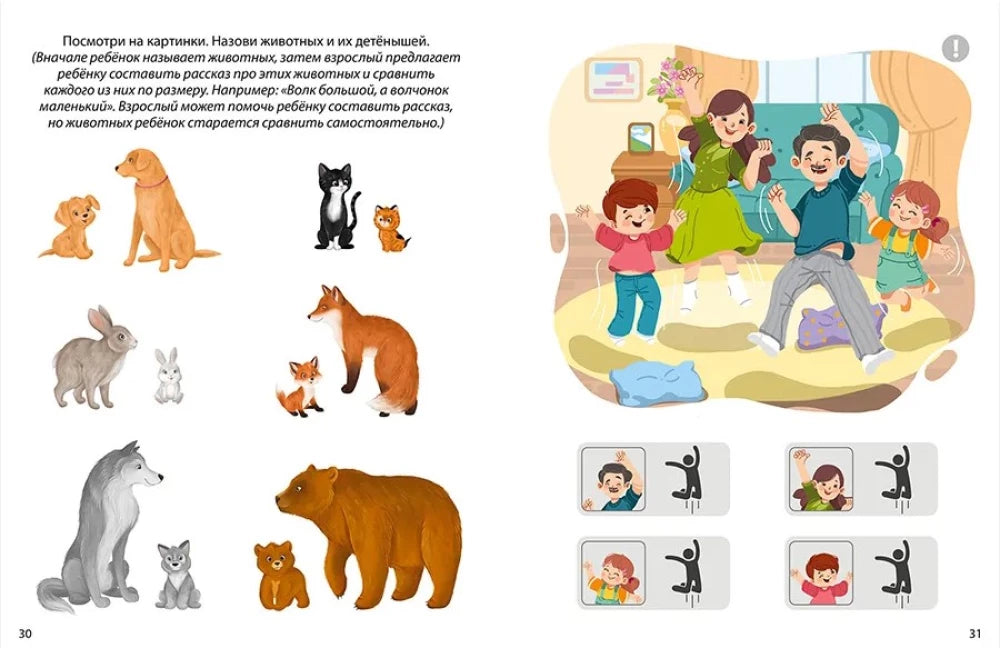 Посмотри на картинки. Назови животных и их детёнышей.
(Вначале ребёнок называет животных, затем взрослый предлагает ребёнку составить рассказ про этих животных и сравнить каждого из них по размеру. Например: «Волк большой, а волчонок маленький». Взрослый может помочь ребёнку составить рассказ, но животных ребёнок старается сравнить самостоятельно.)

!

30

31