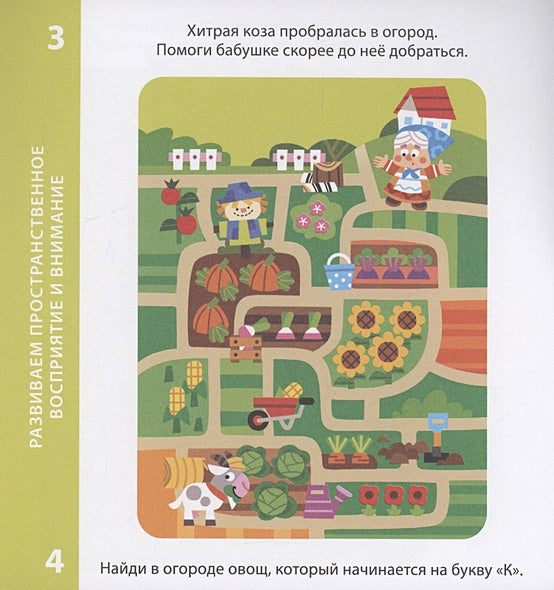 3

Хитрая коза пробралась в огород. Помоги бабушке скорее до неё добраться.

РАЗВИВАЕМ ПРОСТРАНСТВЕННОЕ ВОСПРИЯТИЕ И ВНИМАНИЕ

4

Найди в огороде овощ, который начинается на букву «К».