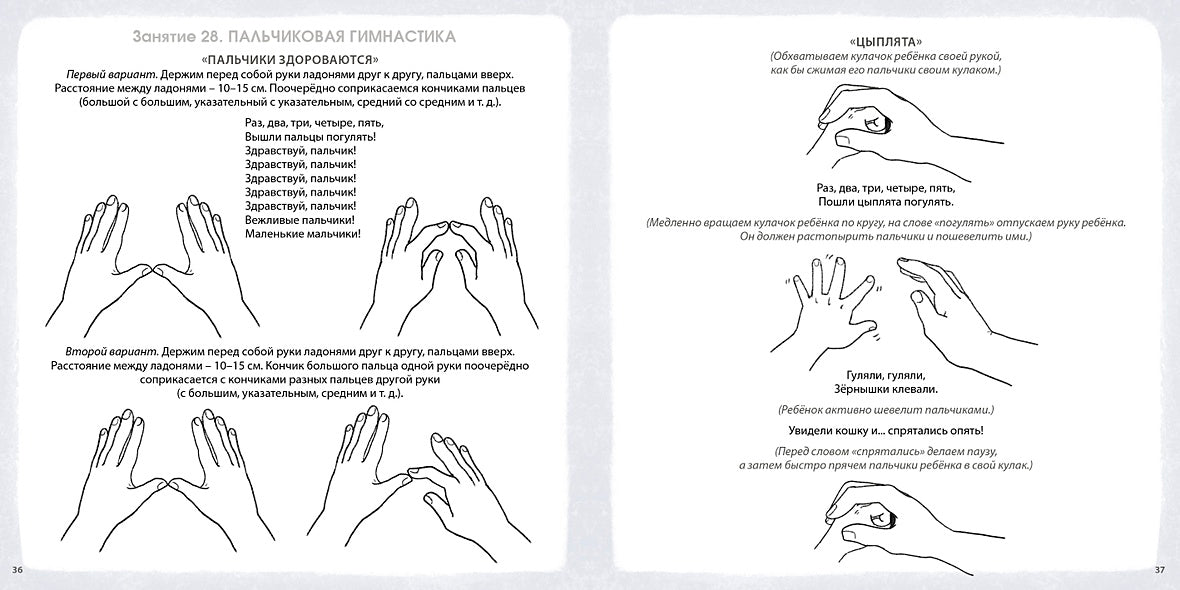 Занятие 28. ПАЛЬЧИКОВАЯ ГИМНАСТИКА

«ПАЛЬЧИКИ ЗДОРОВАЮТСЯ»

Первый вариант. Держим перед собой руки ладонями друг к другу, пальцами вверх. Расстояние между ладонями – 10–15 см. Поочерёдно соприкасаемся кончиками пальцев (большой с большим, указательный с указательным, средний со средним и т. д.).

Раз, два, три, четыре, пять,
Вышли пальцы погулять!
Здравствуй, пальчик!
Здравствуй, пальчик!
Здравствуй, пальчик!
Здравствуй, пальчик!
Здравствуй, пальчик!
Вежливые пальчики!
Маленькие мальчики!

Второй вариант. Держим перед собой руки ладонями друг к другу, пальцами вверх. Расстояние между ладонями – 10–15 см. Кончик большого пальца одной руки поочерёдно соприкасается с кончиками разных пальцев другой руки (с большим, указательным, средним и т. д.).

36

«ЦЫПЛЯТА»

(Обхватываем кулачок ребёнка своей рукой, как бы сжимая его пальчики своим кулаком.)

Раз, два, три, четыре, пять,
Пошли цыплята погулять.

(Медленно вращаем кулачок ребёнка по кругу, на слове «погулять» отпускаем руку ребёнка. Он должен растопырить пальчики и пошевелить ими.)

Гуляли, гуляли,
Зёрнышки клевали.

(Ребёнок активно шевелит пальчиками.)

Увидели кошку и... спрятались опять!

(Перед словом «спрятались» делаем паузу, а затем быстро прячем пальчики ребёнка в свой кулак.)

37