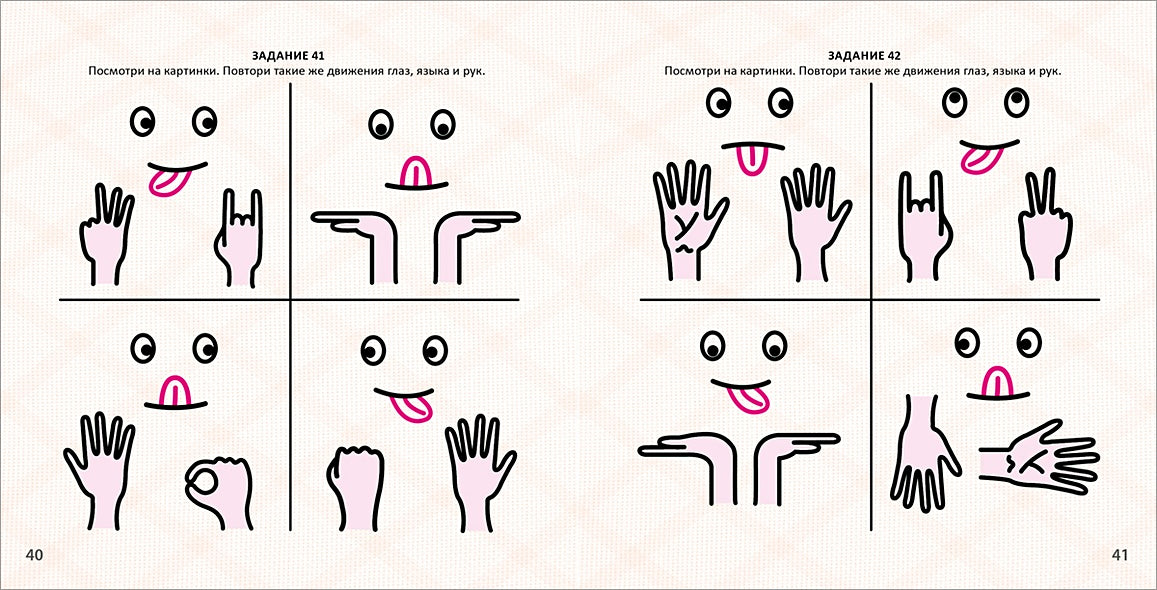 ЗАДАНИЕ 41
Посмотри на картинки. Повтори такие же движения глаз, языка и рук.

40

ЗАДАНИЕ 42
Посмотри на картинки. Повтори такие же движения глаз, языка и рук.

41