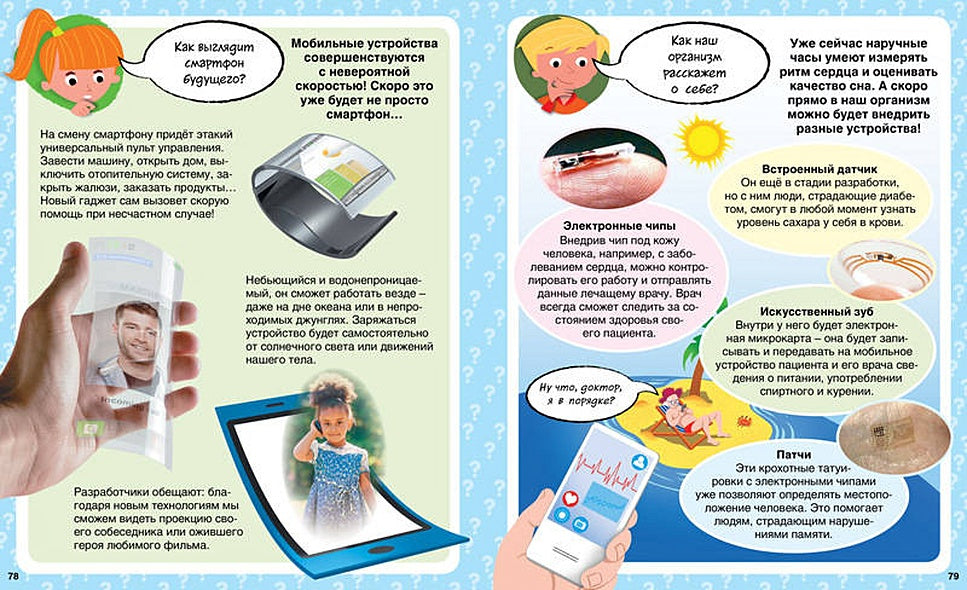 Как выглядит смартфон будущего?

Мобильные устройства совершенствуются с невероятной скоростью! Скоро это уже будет не просто смартфон…

На смену смартфону придёт этакий универсальный пульт управления. Завести машину, открыть дом, выключить отопительную систему, закрыть жалюзи, заказать продукты… Новый гаджет сам вызовет скорую помощь при несчастном случае!

Небьющийся и водонепроницаемый, он сможет работать везде – даже на дне океана или в непроходимых джунглях. Заряжаться устройство будет самостоятельно от солнечного света или движений нашего тела.

Разработчики обещают: благодаря новым технологиям мы сможем видеть проекцию своего собеседника или ожившего героя любимого фильма.

78

Как наш организм расскажет о себе?

Уже сейчас наручные часы умеют измерять ритм сердца и оценивать качество сна. А скоро прямо в наш организм можно будет внедрить разные устройства!

Встроенный датчик
Он ещё в стадии разработки, но с ним люди, страдающие диабетом, смогут в любой момент узнать уровень сахара у себя в крови.

Электронные чипы
Внедрив чип под кожу человека, например, с заболеванием сердца, можно контролировать его работу и отправлять данные лечащему врачу. Врач всегда сможет следить за состоянием здоровья своего пациента.

Искусственный зуб
Внутри у него будет электронная микрокарта – она будет записывать и передавать на мобильное устройство пациента и его врача сведения о питании, употреблении спиртного и курении.

Ну что, доктор, я в порядке?

Патчи
Эти крохотные татуировки с электронными чипами уже позволяют определять местоположение человека. Это помогает людям, страдающим нарушениями памяти.

79