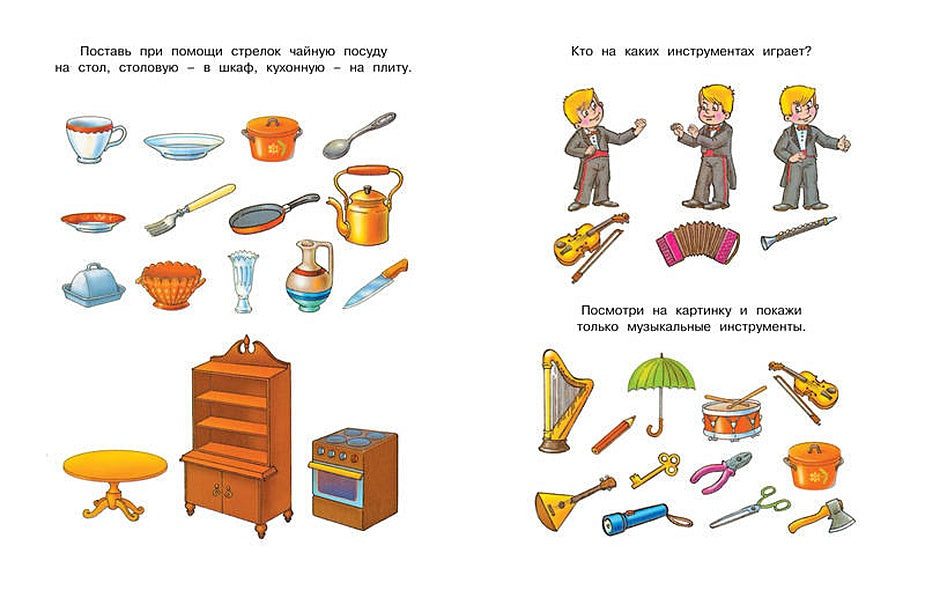 Поставь при помощи стрелок чайную посуду на стол, столовую – в шкаф, кухонную – на плиту.

Кто на каких инструментах играет?

Посмотри на картинку и покажи только музыкальные инструменты.