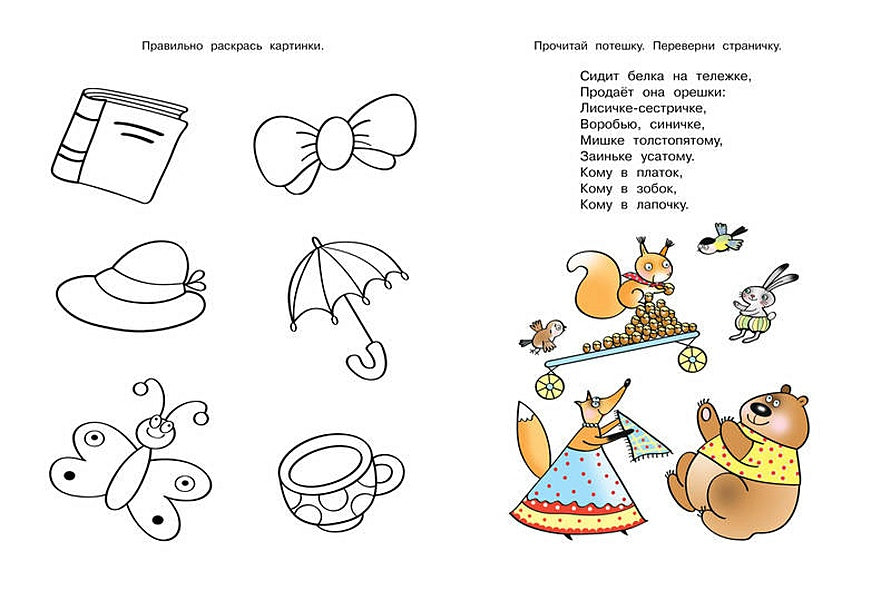 Правильно раскрась картинки.

Прочитай потешку. Переверни страничку.

Сидит белка на тележке,
Продаёт она орешки:
Лисичке-сестричке,
Воробью, синичке,
Мишке толстопятому,
Заиньке усатому.
Кому в платок,
Кому в зобок,
Кому в лапочку.