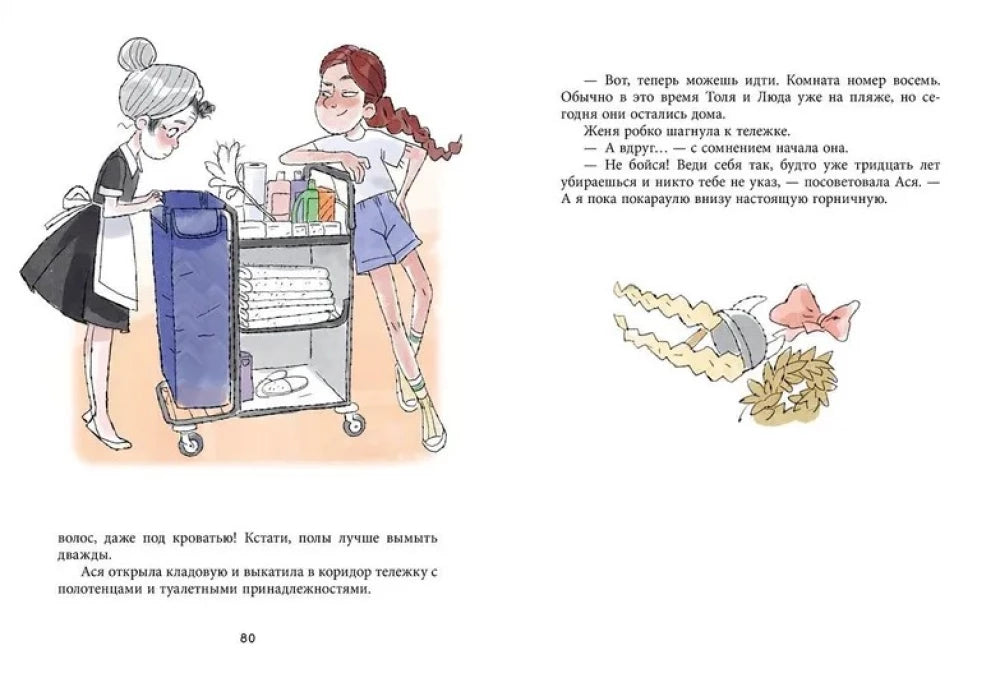 волос, даже под кроватью! Кстати, полы лучше вымыть дважды.

Ася открыла кладовую и выкатила в коридор тележку с полотенцами и туалетными принадлежностями.

80

— Вот, теперь можешь идти. Комната номер восемь. Обычно в это время Толя и Люда уже на пляже, но сегодня они остались дома.

Женя робко шагнула к тележке.

— А вдруг… — с сомнением начала она.

— Не бойся! Веди себя так, будто уже тридцать лет убираешься и никто тебе не указ, — посоветовала Ася. — А я пока покараулю внизу настоящую горничную.