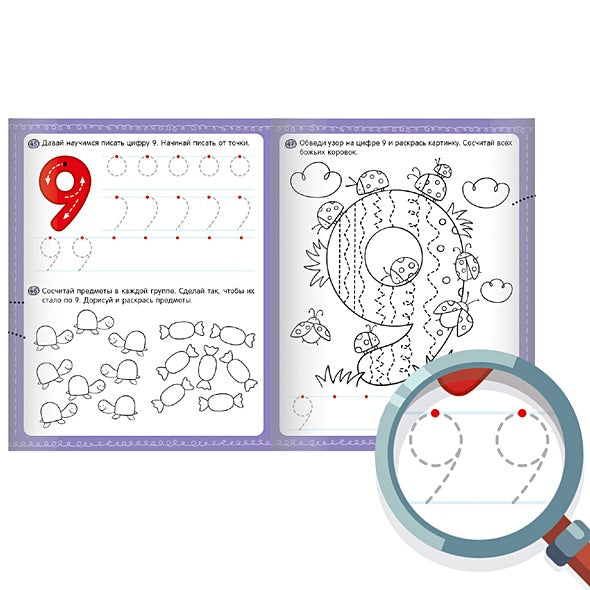 45 Давай научимся писать цифру 9. Начинай писать от точки.

9

46 Сосчитай предметы в каждой группе. Сделай так, чтобы их стало по 9. Дорисуй и раскрась предметы.

47 Обведи узор на цифре 9 и раскрась картинку. Сосчитай всех божьих коровок.