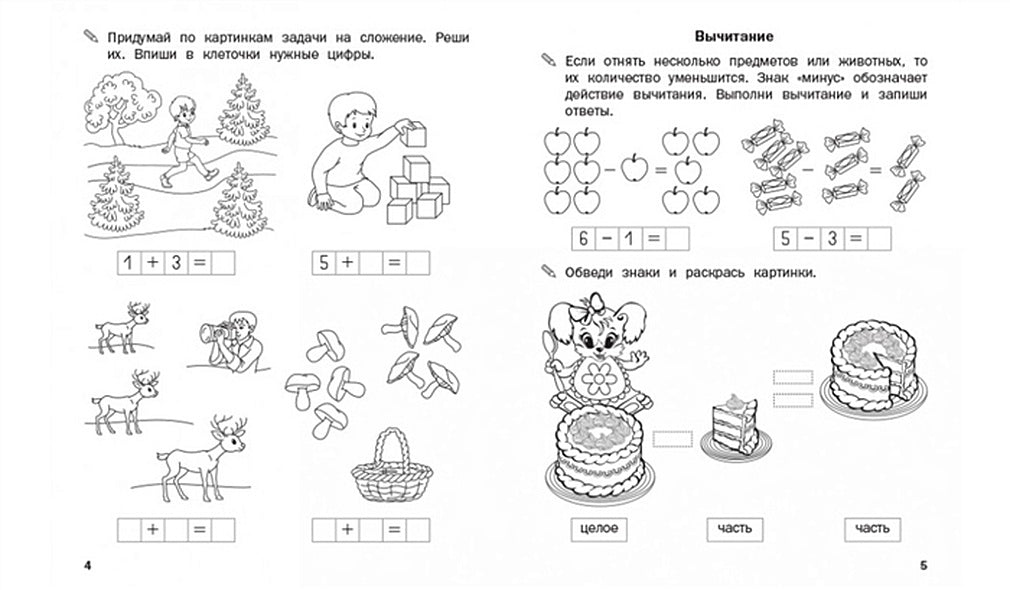 Придумай по картинкам задачи на сложение. Реши их. Впиши в клеточки нужные цифры.

1 + 3 =

5 + =

+ =

+ =

4

Вычитание

Если отнять несколько предметов или животных, то их количество уменьшится. Знак «минус» обозначает действие вычитания. Выполни вычитание и запиши ответы.

6 − 1 =

5 − 3 =

Обведи знаки и раскрась картинки.

целое

часть

часть

5