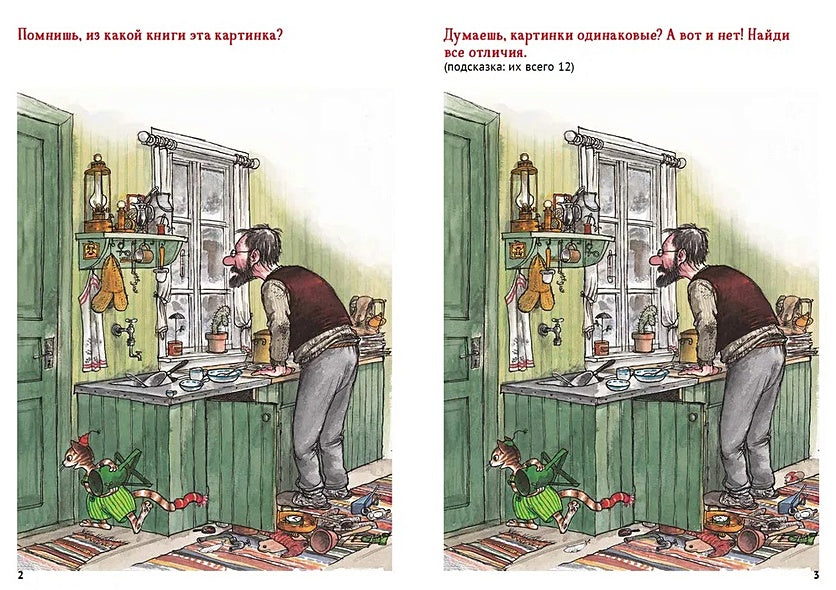 Помнишь, из какой книги эта картинка?

2

Думаешь, картинки одинаковые? А вот и нет! Найди все отличия.
(подсказка: их всего 12)

3