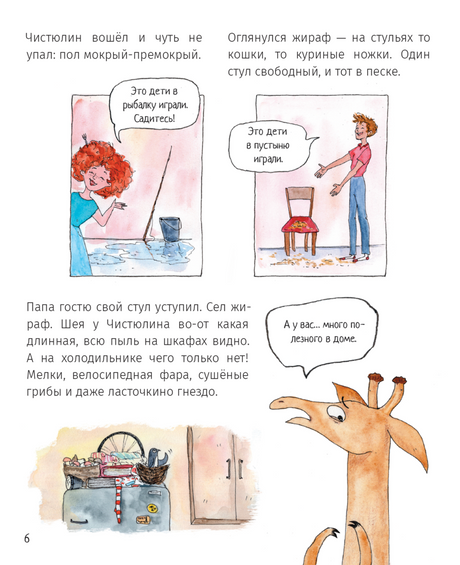 Чистюлин вошёл и чуть не упал: пол мокрый-премокрый.

Это дети в рыбалку играли. Садитесь!

Оглянулся жираф — на стульях то кошки, то куриные ножки. Один стул свободный, и тот в песке.

Это дети в пустыню играли.

Папа гостю свой стул уступил. Сел жираф. Шея у Чистюлина во-от какая длинная, всю пыль на шкафах видно. А на холодильнике чего только нет! Мелки, велосипедная фара, сушёные грибы и даже ласточкино гнездо.

А у вас... много полезного в доме.

6