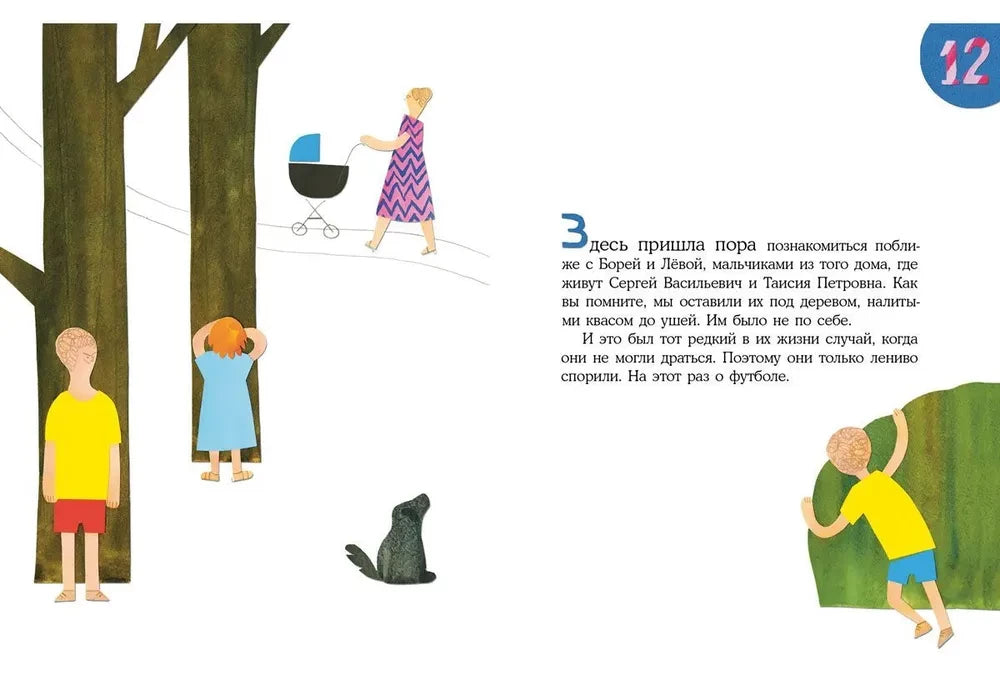 12

Здесь пришла пора познакомиться поближе с Борей и Лёвой, мальчиками из того дома, где живут Сергей Васильевич и Таисия Петровна. Как вы помните, мы оставили их под деревом, налитыми квасом до ушей. Им было не по себе.

И это был тот редкий в их жизни случай, когда они не могли драться. Поэтому они только лениво спорили. На этот раз о футболе.